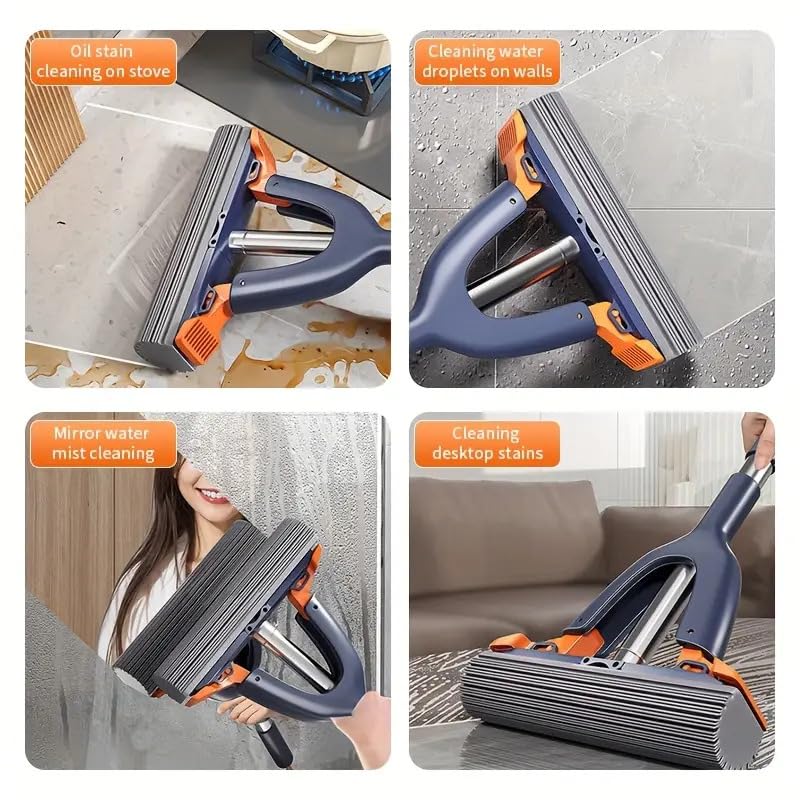 Oil stain cleaning on stove

Cleaning water droplets on walls

Mirror water mist cleaning

Cleaning desktop stains