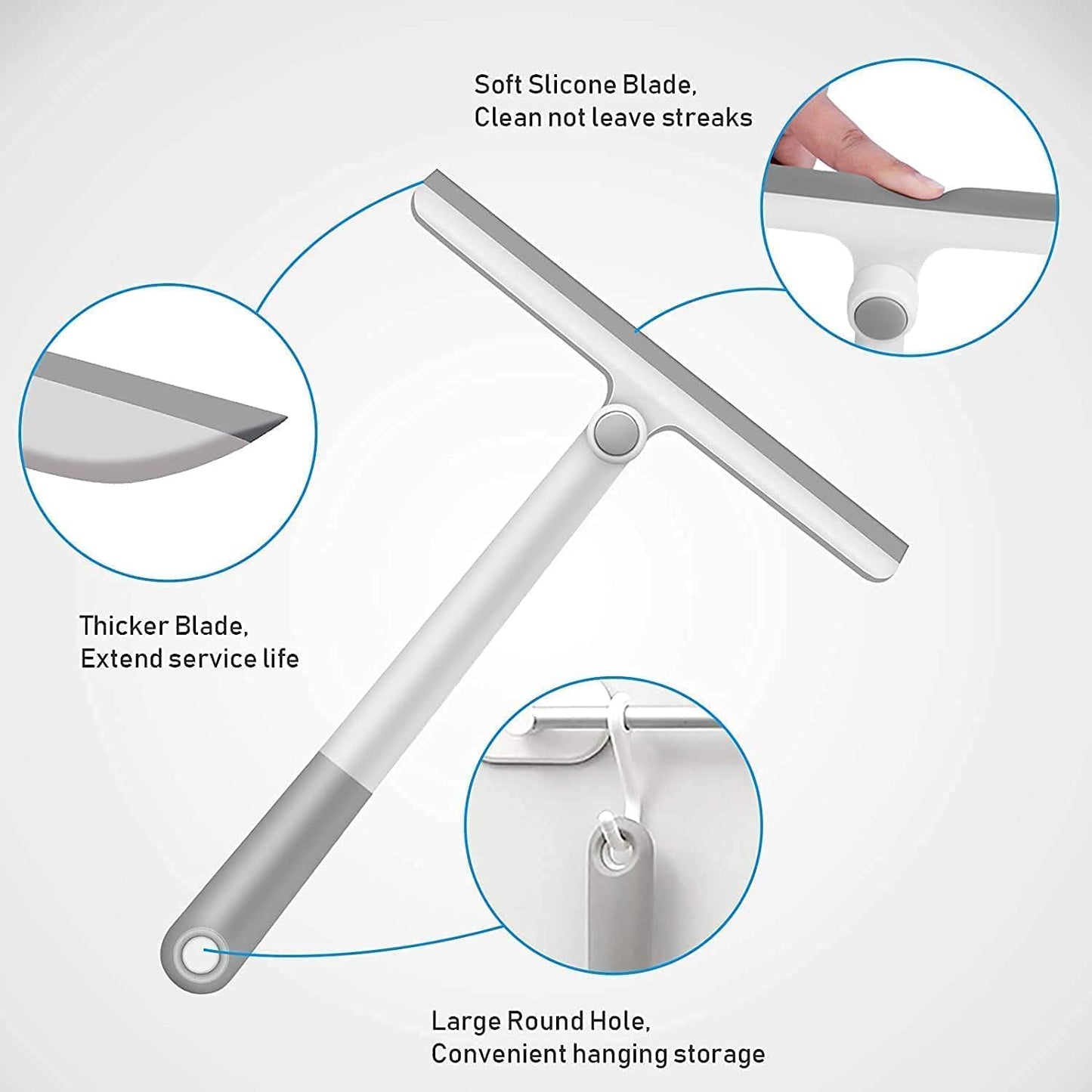 Soft Slicone Blade,
Clean not leave streaks

Thicker Blade,
Extend service life

Large Round Hole,
Convenient hanging storage