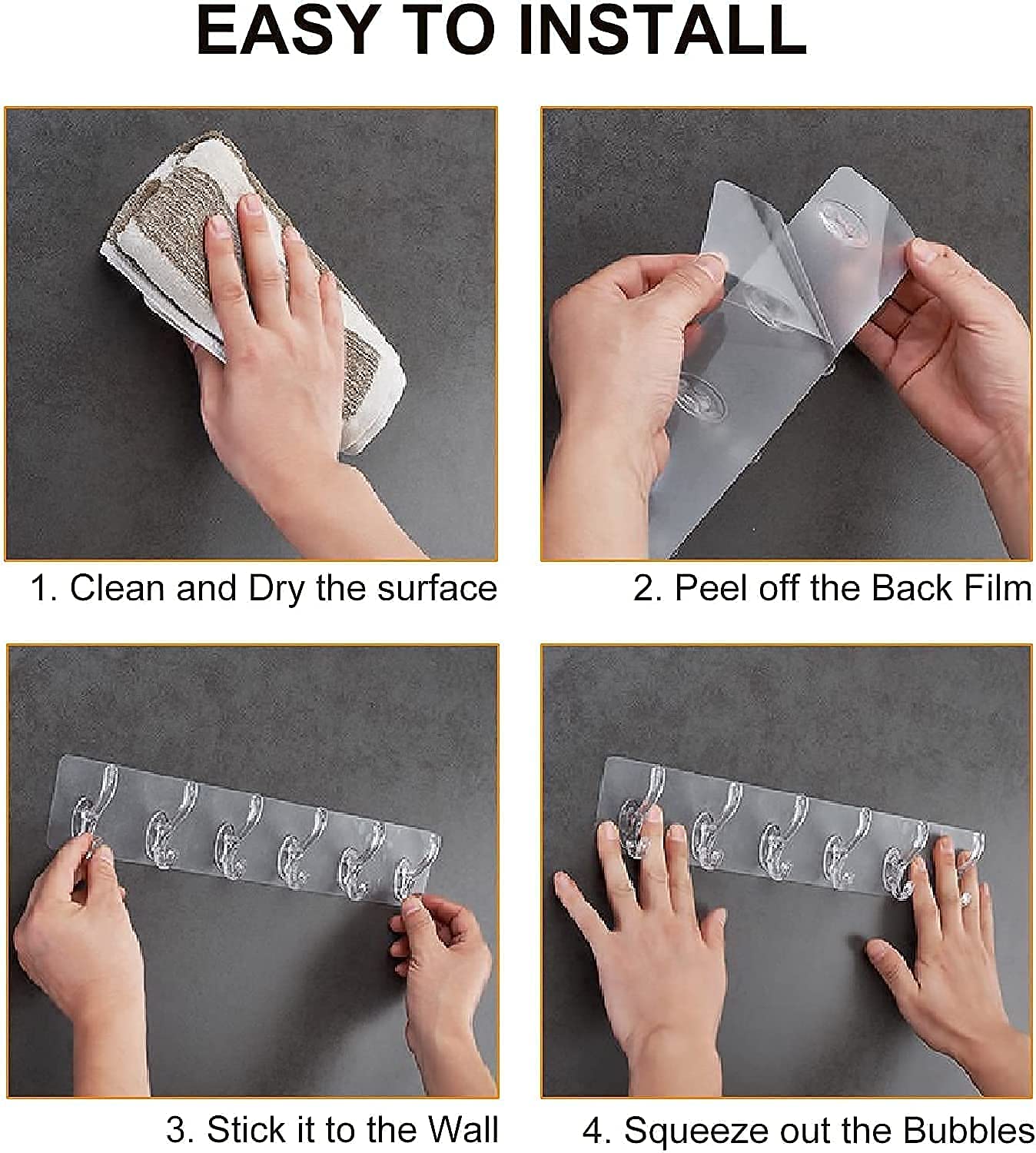 EASY TO INSTALL

1. Clean and Dry the surface

2. Peel off the Back Film

3. Stick it to the Wall

4. Squeeze out the Bubbles