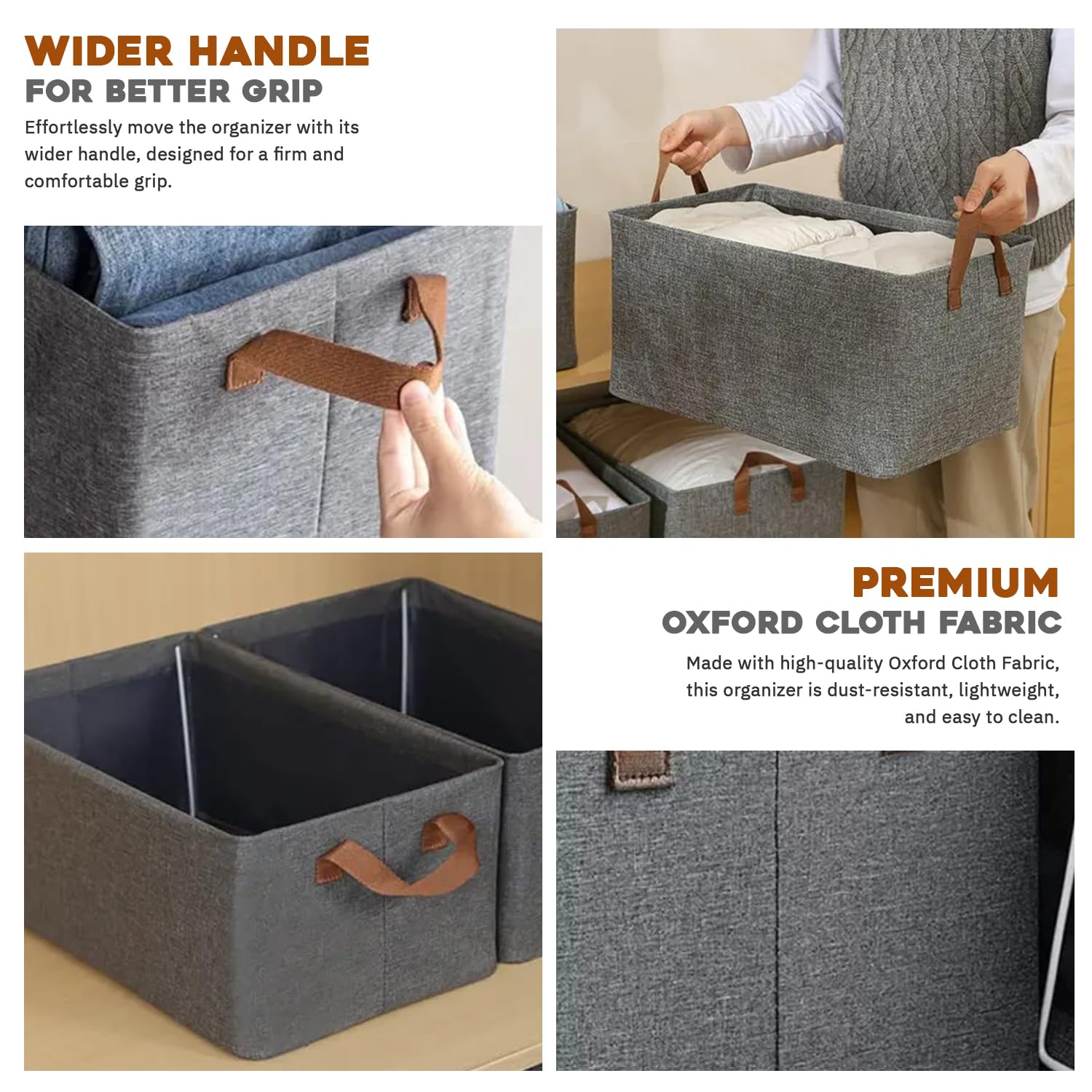 WIDER HANDLE
FOR BETTER GRIP

Effortlessly move the organizer with its wider handle, designed for a firm and comfortable grip.

PREMIUM
OXFORD CLOTH FABRIC

Made with high-quality Oxford Cloth Fabric, this organizer is dust-resistant, lightweight, and easy to clean.