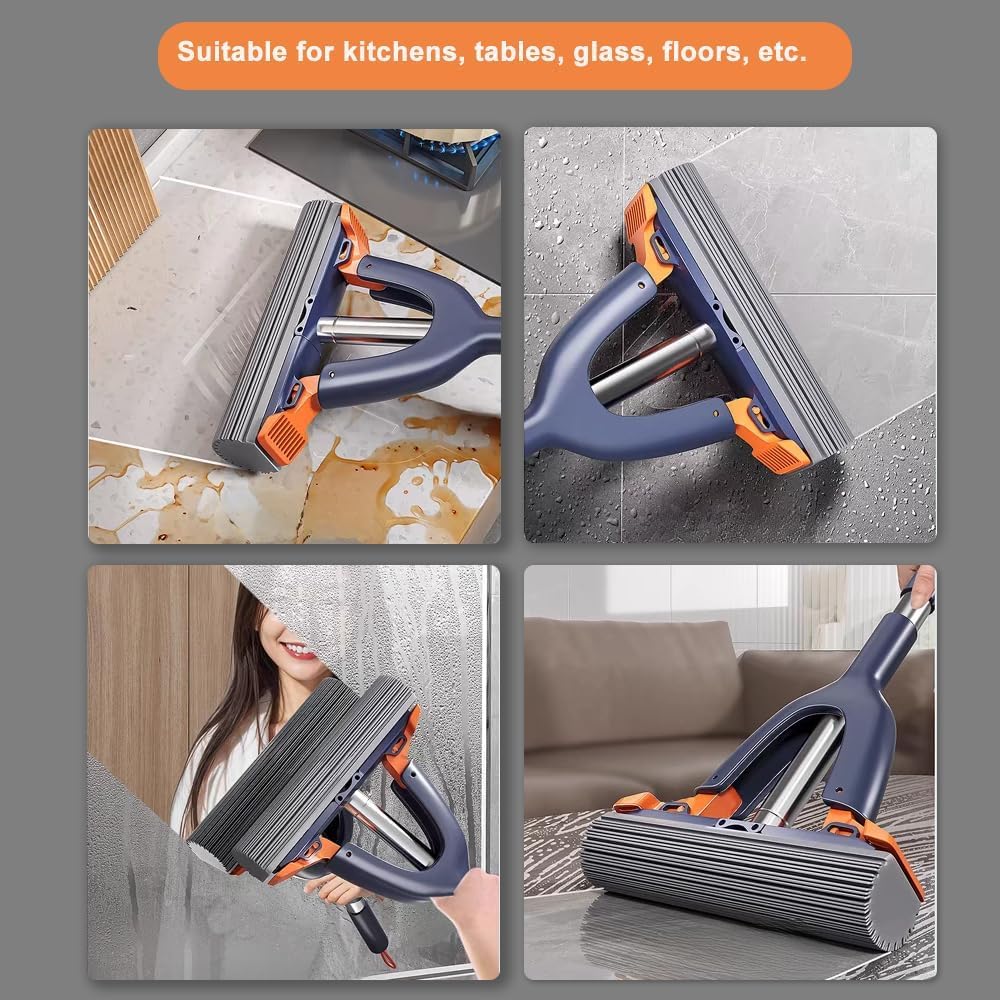 Suitable for kitchens, tables, glass, floors, etc.