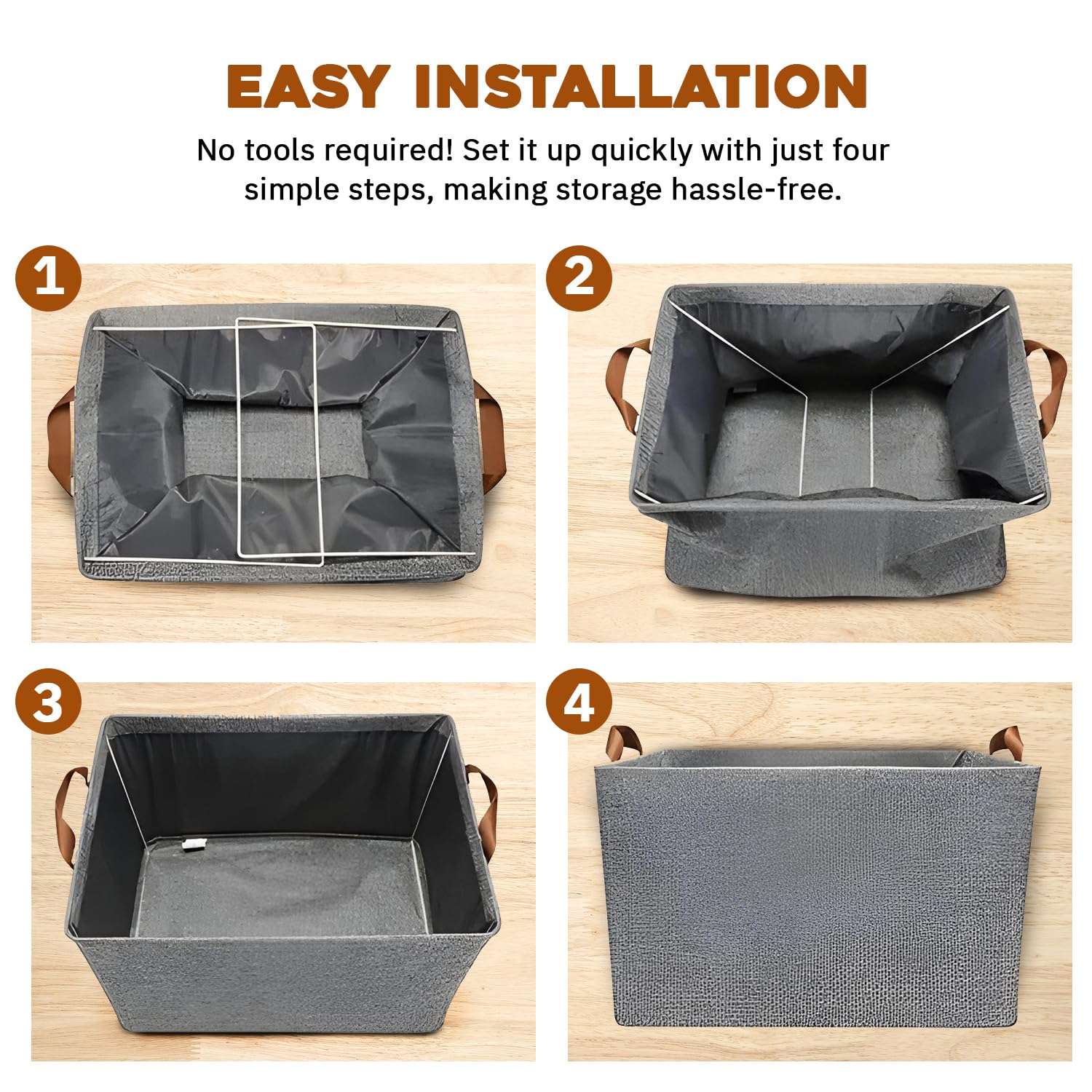 EASY INSTALLATION

No tools required! Set it up quickly with just four simple steps, making storage hassle-free.

1

2

3

4